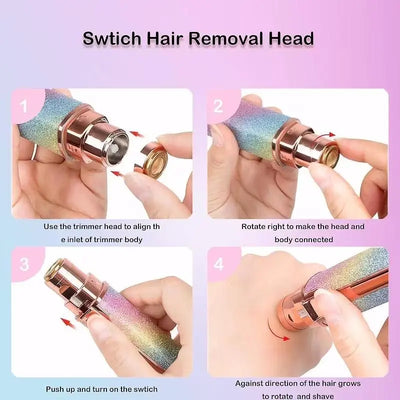 Swtich Hair Removal Head

1

Use the trimmer head to align th e inlet of trimmer body

2

Rotate right to make the head and body connected

3

Push up and turn on the swtich

4

Against direction of the hair grows to rotate and shave