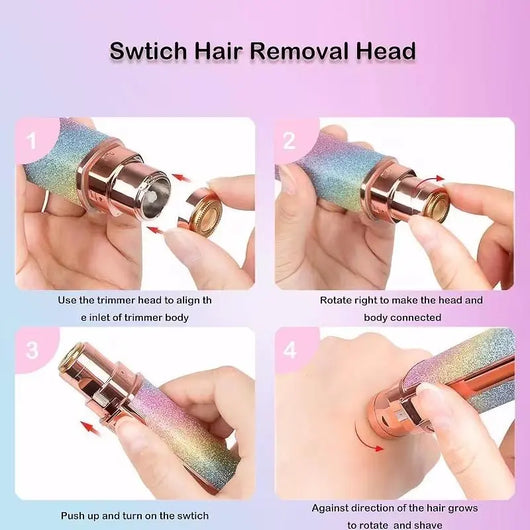 Swtich Hair Removal Head

1

Use the trimmer head to align th e inlet of trimmer body

2

Rotate right to make the head and body connected

3

Push up and turn on the swtich

4

Against direction of the hair grows to rotate and shave